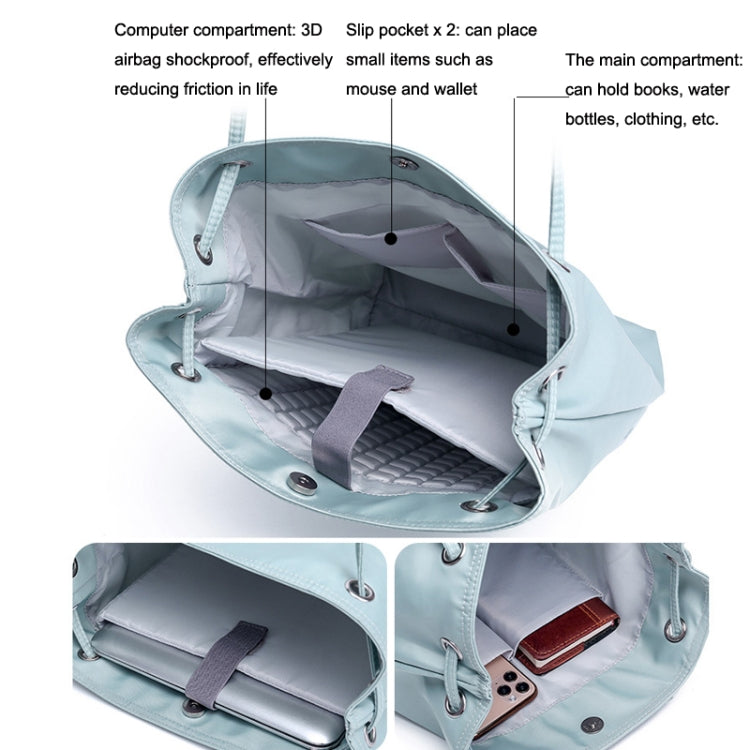 Computer compartment: 3D airbag shockproof, effectively reducing friction in life

Slip pocket x 2: can place small items such as mouse and wallet

The main compartment: can hold books, water bottles, clothing, etc.