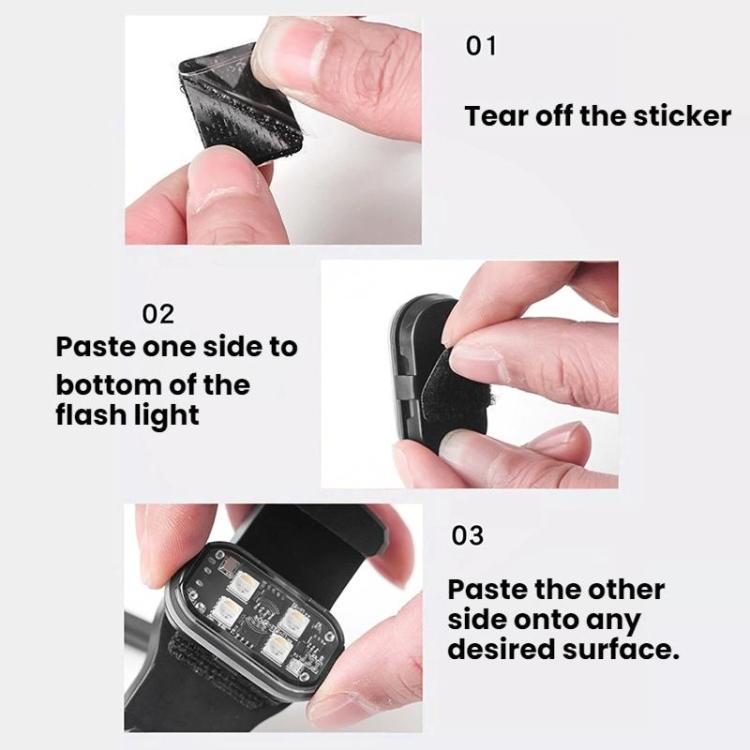 01

Tear off the sticker

02

Paste one side to bottom of the flash light

03

Paste the other side onto any desired surface.